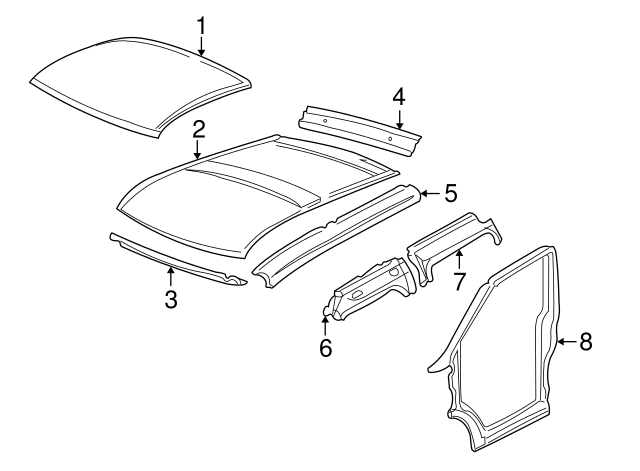 1
4
2
5
3
7
6
8