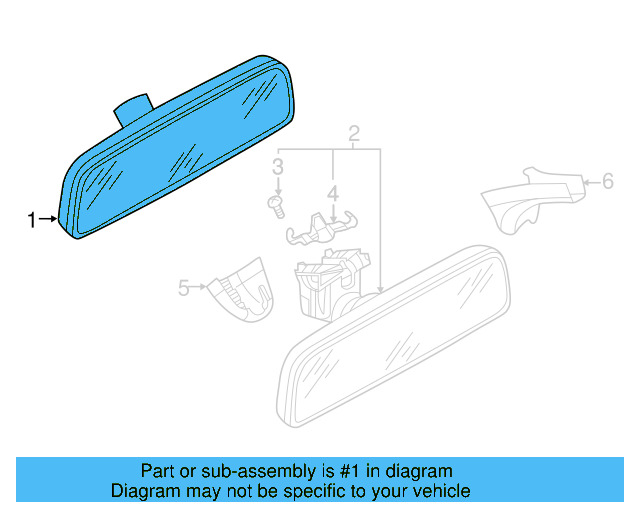 1
2
3
4
5
6

Part or sub-assembly is #1 in diagram
Diagram may not be specific to your vehicle