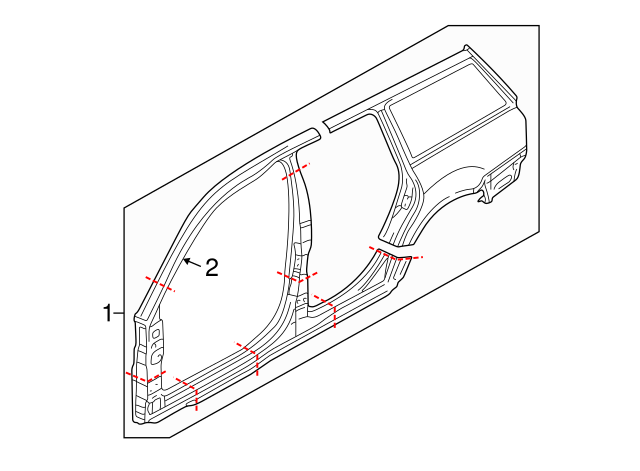 2
1