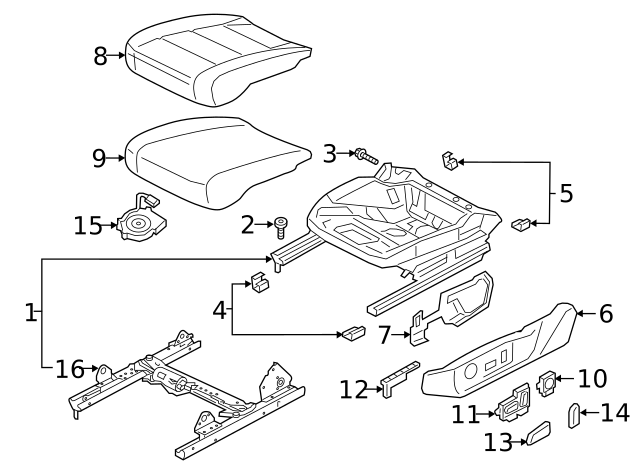 8
9
3
5
15
2
1
4
6
7
16
12
10
11
14
13