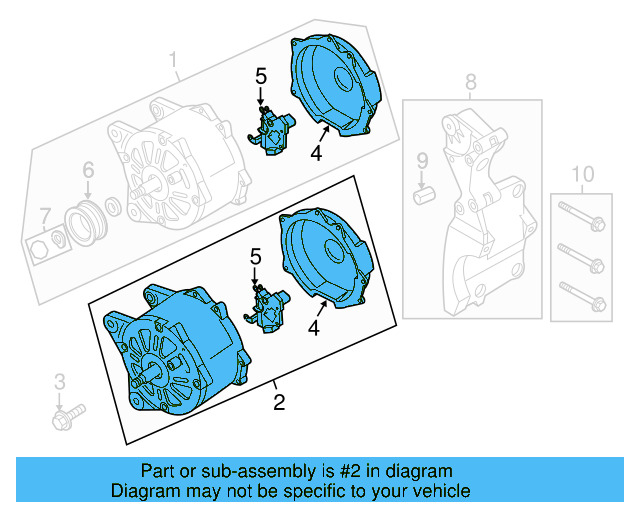 1
5
4
8
6
9
10
7
5
4
3
2

Part or sub-assembly is #2 in diagram
Diagram may not be specific to your vehicle