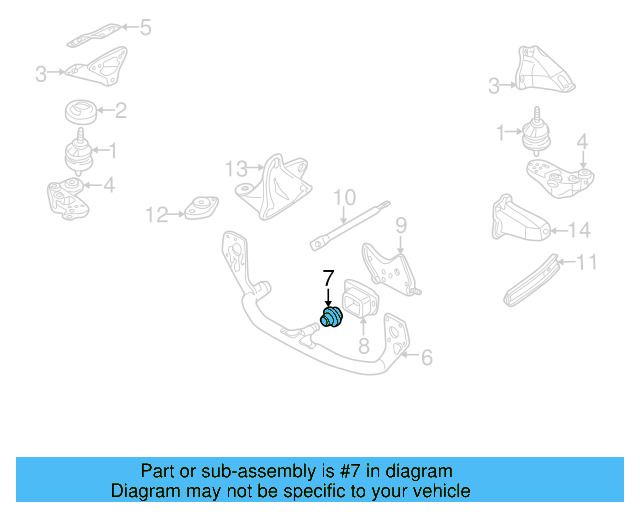 5
3
2
1
4
13
12
10
9
7
8
6
3
1
4
14
11

Part or sub-assembly is #7 in diagram
Diagram may not be specific to your vehicle