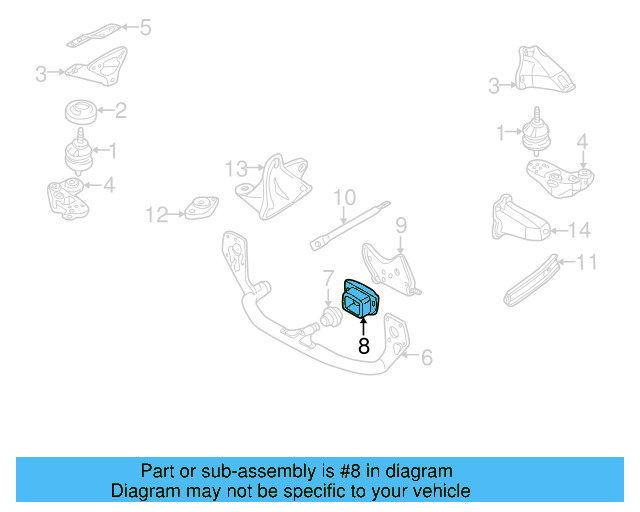 5
3
2
1
4
13
12
10
9
7
8
6
3
1
4
14
11

Part or sub-assembly is #8 in diagram
Diagram may not be specific to your vehicle