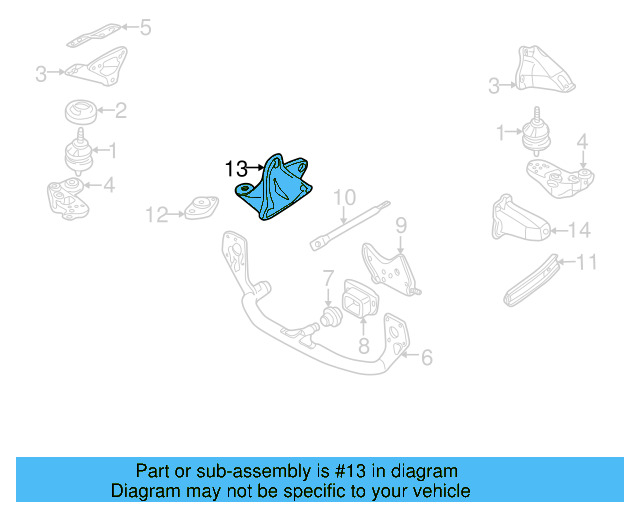 5
3
2
1
4
13
12
10
9
7
8
6
3
1
4
14
11

Part or sub-assembly is #13 in diagram
Diagram may not be specific to your vehicle