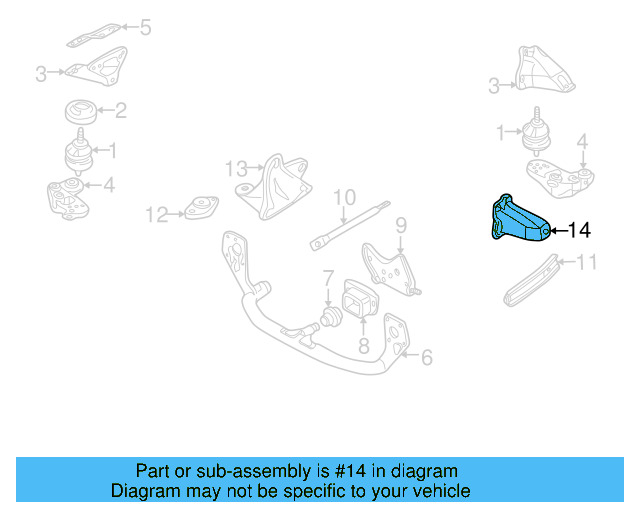 5
3
2
1
4
13
12
10
9
7
8
6
3
1
4
14
11

Part or sub-assembly is #14 in diagram
Diagram may not be specific to your vehicle