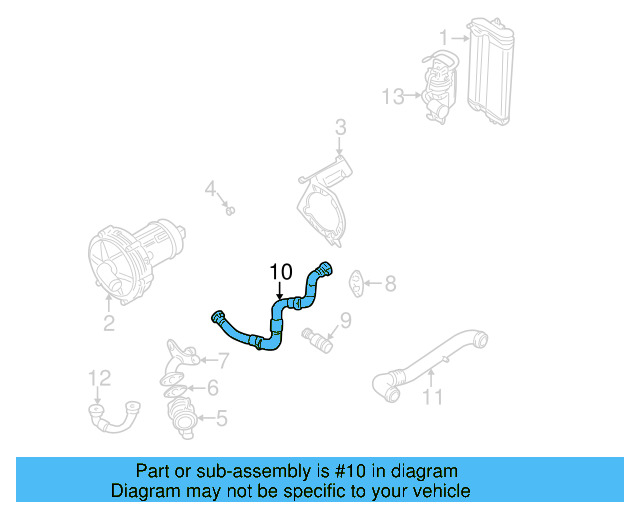 1
13
3
4
10
8
2
9
7
12
6
11
5

Part or sub-assembly is #10 in diagram
Diagram may not be specific to your vehicle