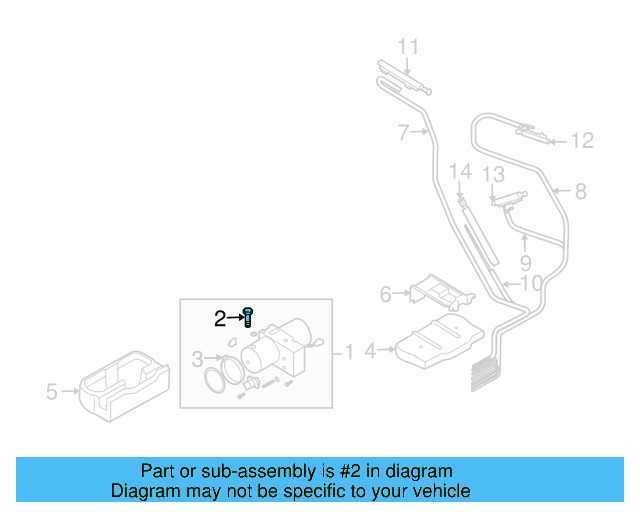 11
7
12
14
13
8
9
10
6
2
3
1
4
5

Part or sub-assembly is #2 in diagram
Diagram may not be specific to your vehicle