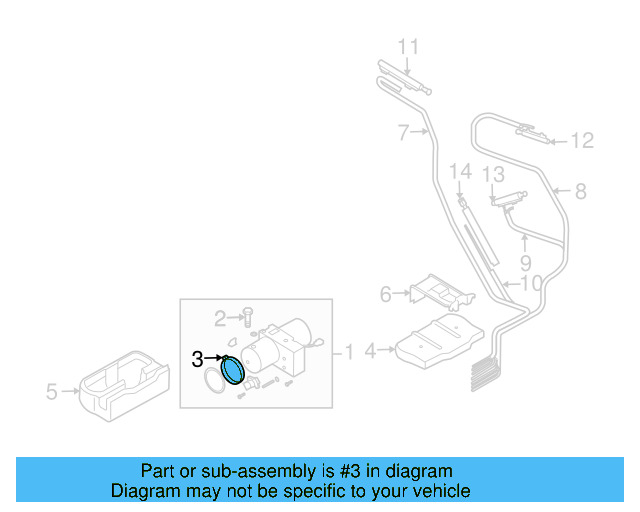 11
7
12
14
13
8
9
10
6
2
3
1
4
5

Part or sub-assembly is #3 in diagram
Diagram may not be specific to your vehicle