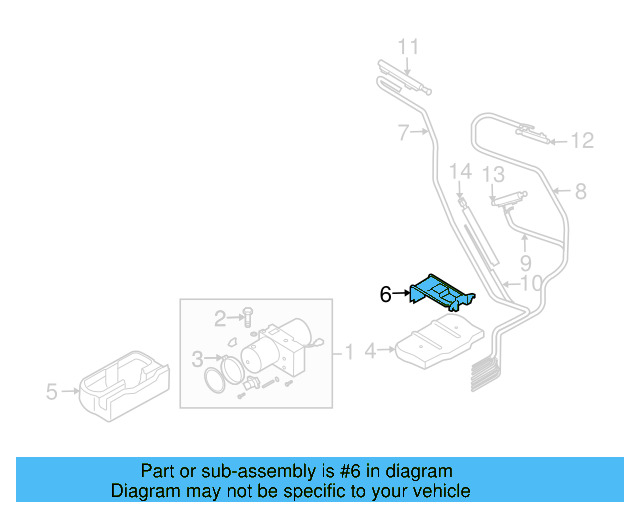 11
7
12
14
13
8
9
10
6
2
3
1
4
5

Part or sub-assembly is #6 in diagram
Diagram may not be specific to your vehicle