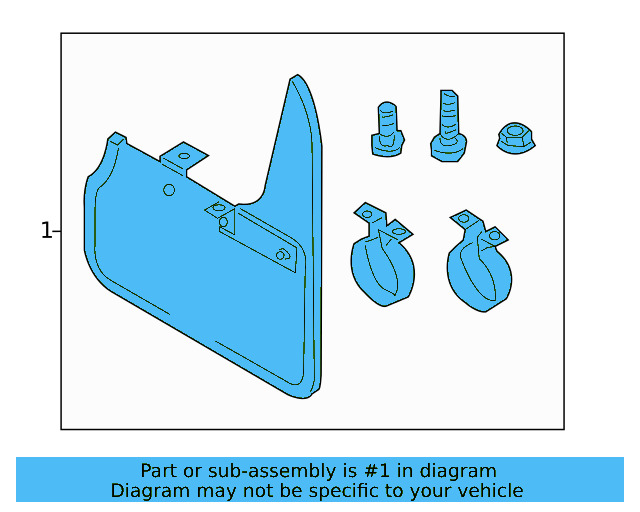 1

Part or sub-assembly is #1 in diagram
Diagram may not be specific to your vehicle