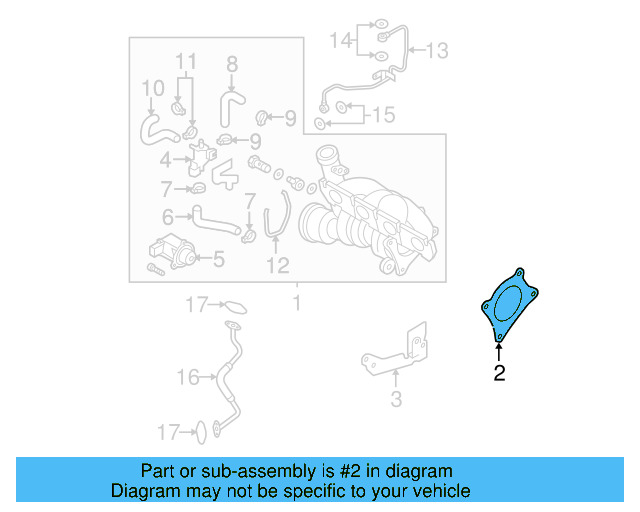 14
13
11
8
10
9
15
9
4
7
7
6
5
12
1
17
2
16
3
17

Part or sub-assembly is #2 in diagram
Diagram may not be specific to your vehicle