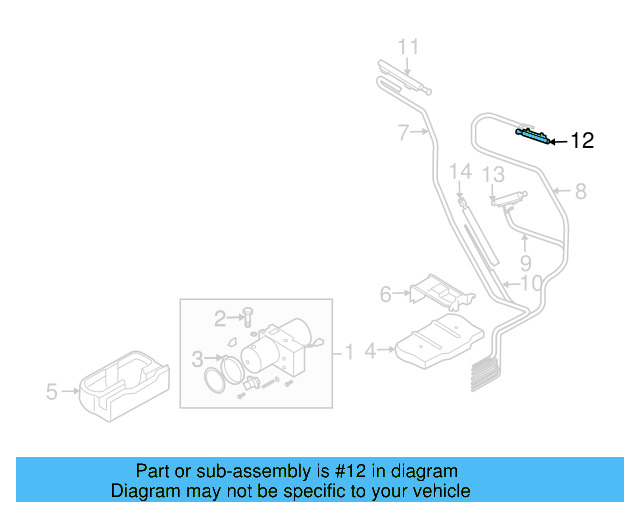 11
7
12
14
13
8
9
10
6
2
3
1
4
5

Part or sub-assembly is #12 in diagram
Diagram may not be specific to your vehicle