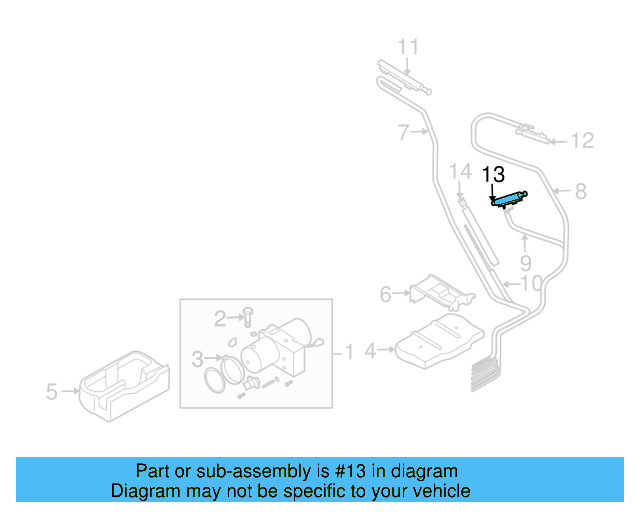 11
7
12
14
13
8
9
10
6
2
3
1
4
5

Part or sub-assembly is #13 in diagram
Diagram may not be specific to your vehicle