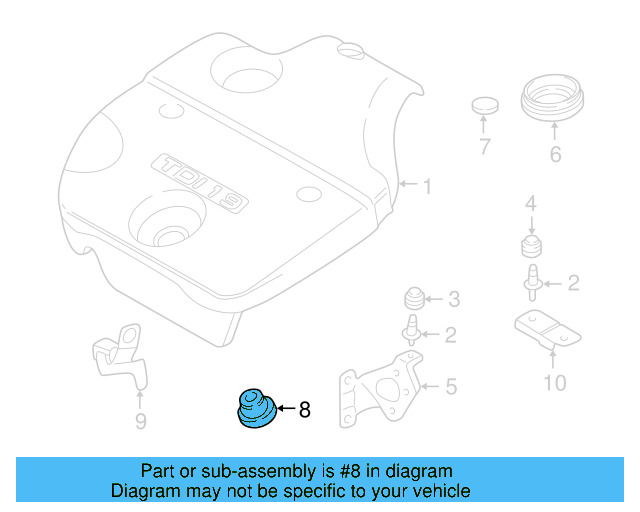 TDI 1.9

7

6

1

4

2

3

2

5

10

9

8

Part or sub-assembly is #8 in diagram
Diagram may not be specific to your vehicle