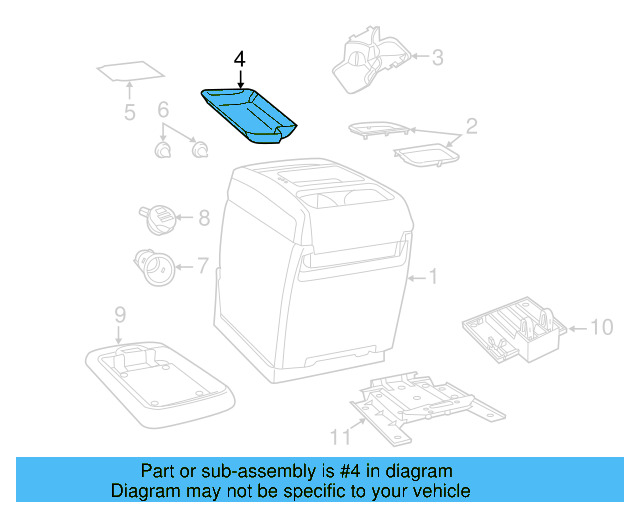 4
3
5
6
2
8
7
1
9
10
11

Part or sub-assembly is #4 in diagram
Diagram may not be specific to your vehicle