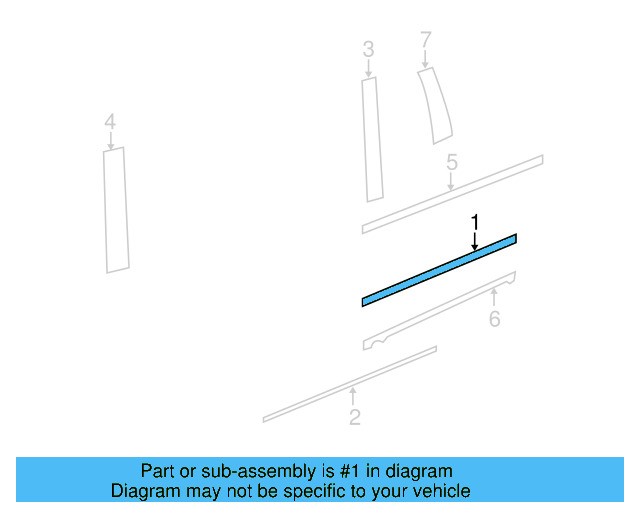 3
7
4
5
1
6
2

Part or sub-assembly is #1 in diagram
Diagram may not be specific to your vehicle