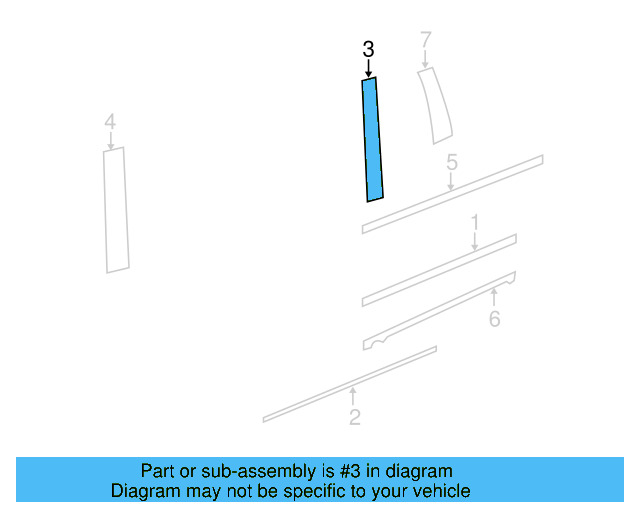 3
7
4
5
1
6
2

Part or sub-assembly is #3 in diagram
Diagram may not be specific to your vehicle