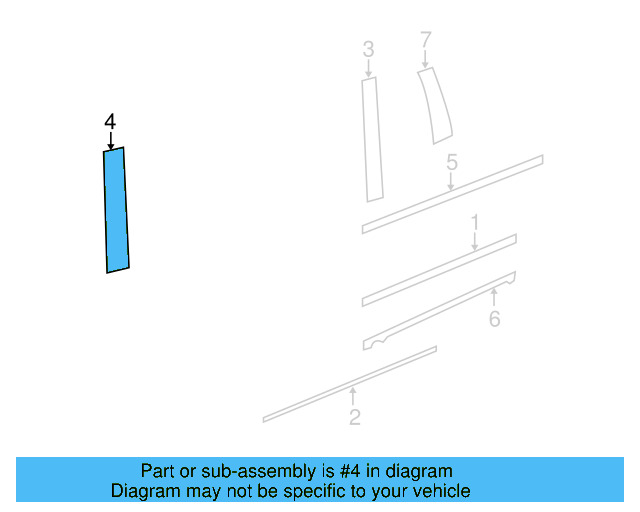 4
3
7
5
1
6
2

Part or sub-assembly is #4 in diagram
Diagram may not be specific to your vehicle