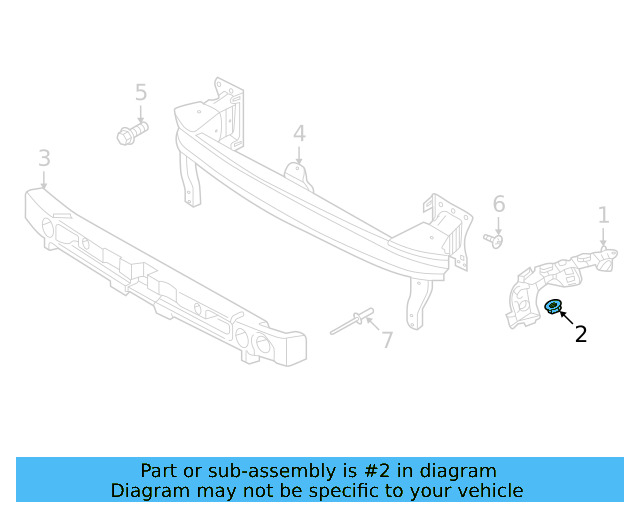 5

4

3

6

1

7

2

Part or sub-assembly is #2 in diagram
Diagram may not be specific to your vehicle