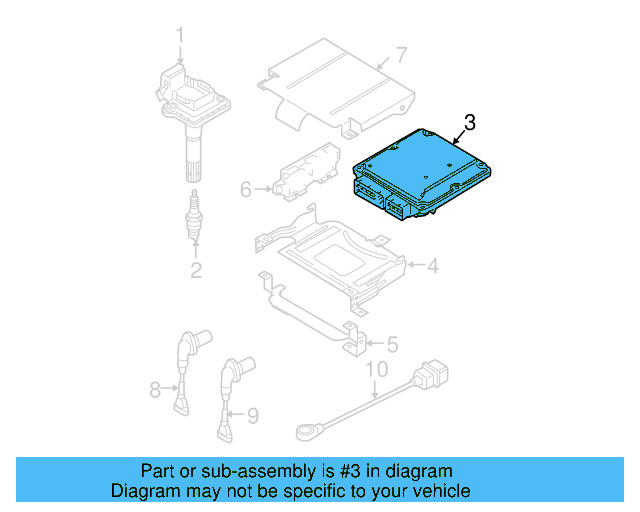 1
7
3
6
2
4
5
10
8
9

Part or sub-assembly is #3 in diagram
Diagram may not be specific to your vehicle