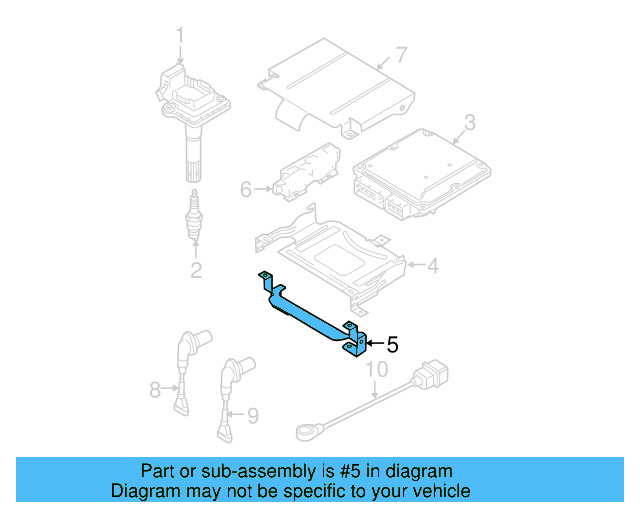 1
7
3
6
2
4
5
10
8
9
Part or sub-assembly is #5 in diagram
Diagram may not be specific to your vehicle