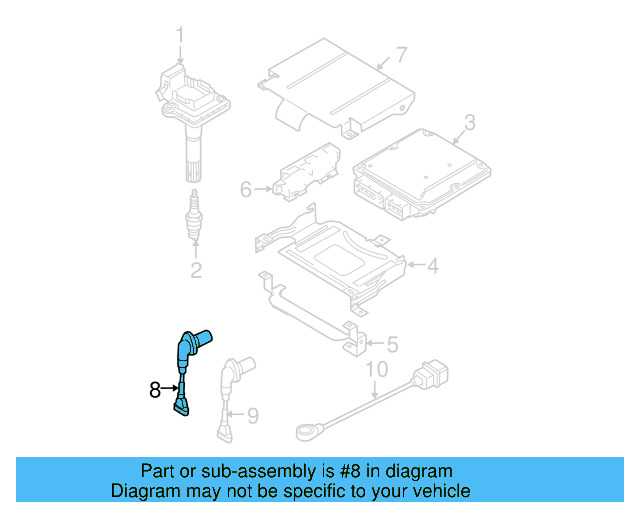 1
7
3
6
2
4
5
10
8
9

Part or sub-assembly is #8 in diagram
Diagram may not be specific to your vehicle