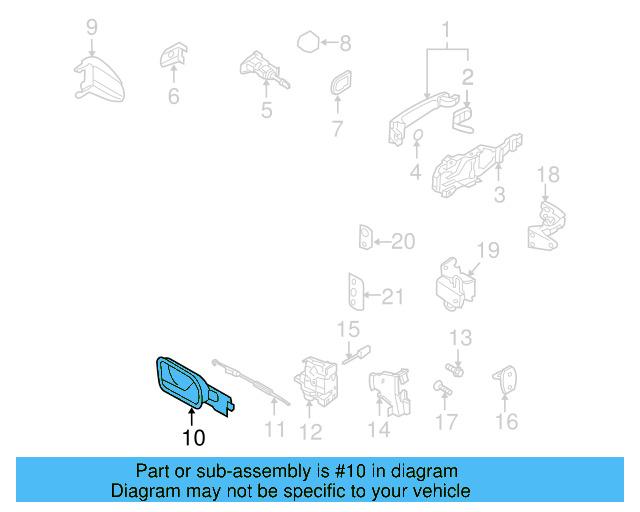 9
6
5
8
7
1
2
4
3
18
20
19
21
15
13
10
11
12
14
17
16

Part or sub-assembly is #10 in diagram
Diagram may not be specific to your vehicle