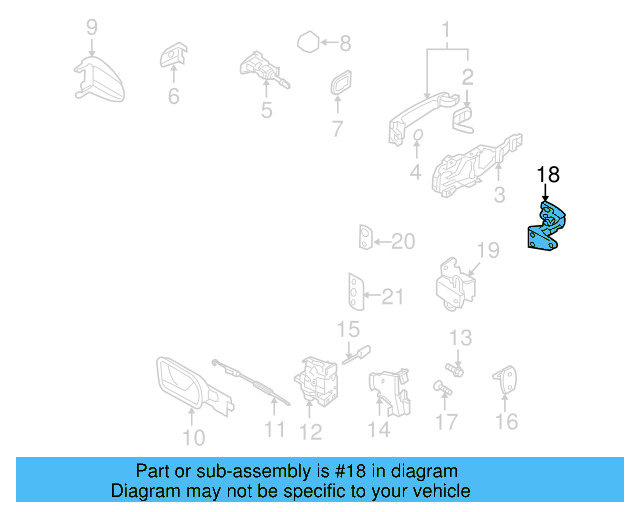 9
6
5
8
7
1
2
4
3
18
20
19
21
15
13
10
11
12
14
17
16

Part or sub-assembly is #18 in diagram
Diagram may not be specific to your vehicle