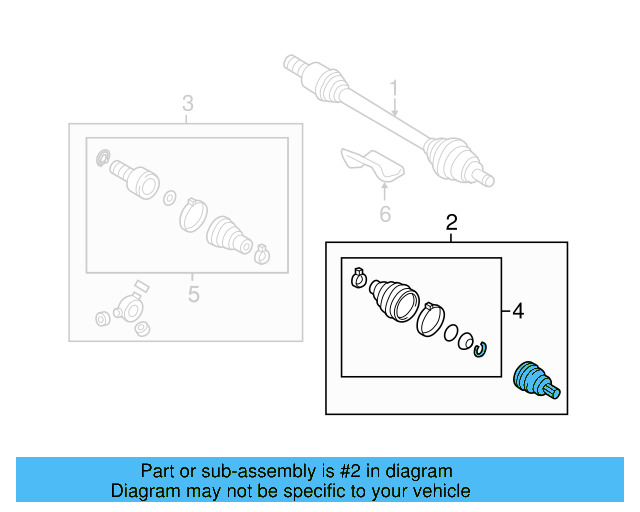 3

1

6

5

2

4

Part or sub-assembly is #2 in diagram
Diagram may not be specific to your vehicle