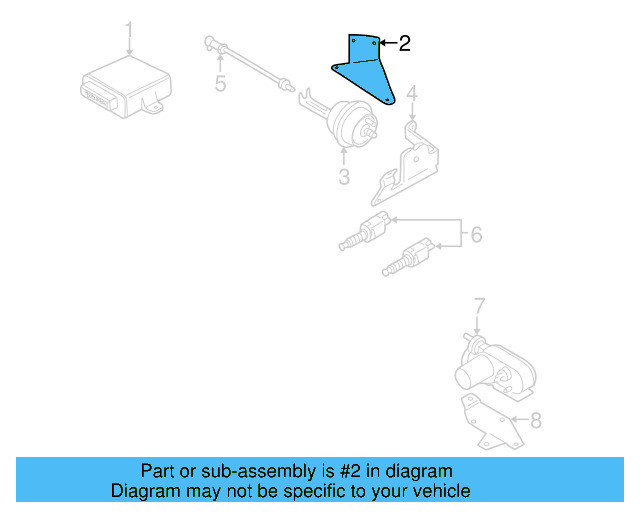 1
5
2
4
3
6
7
8

Part or sub-assembly is #2 in diagram
Diagram may not be specific to your vehicle