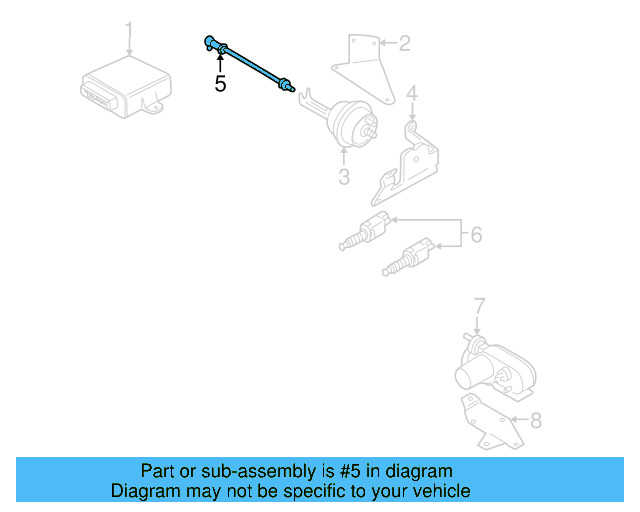 1
5
2
4
3
6
7
8

Part or sub-assembly is #5 in diagram
Diagram may not be specific to your vehicle