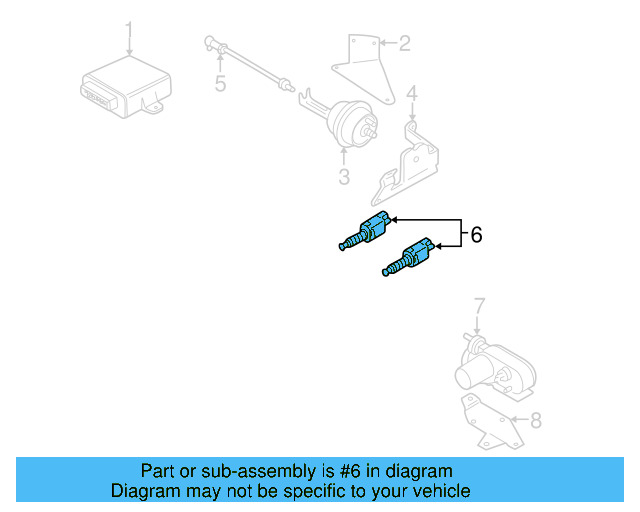 1

5

2

4

3

6

7

8

Part or sub-assembly is #6 in diagram
Diagram may not be specific to your vehicle