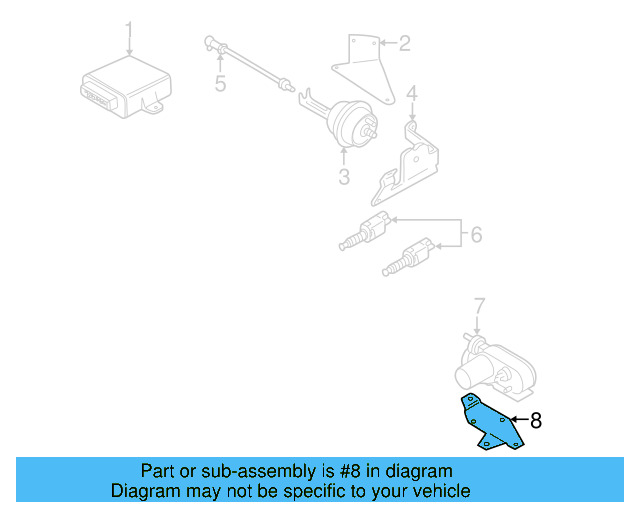 1
5
2
4
3
6
7
8
Part or sub-assembly is #8 in diagram
Diagram may not be specific to your vehicle