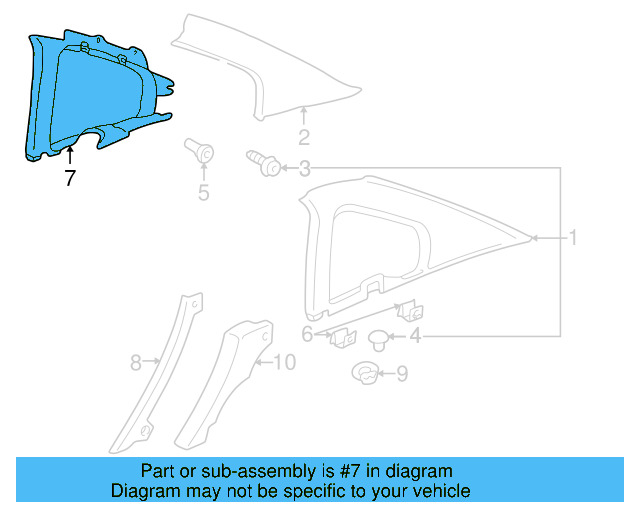 7
2
5
3
1
6
4
8
10
9

Part or sub-assembly is #7 in diagram
Diagram may not be specific to your vehicle