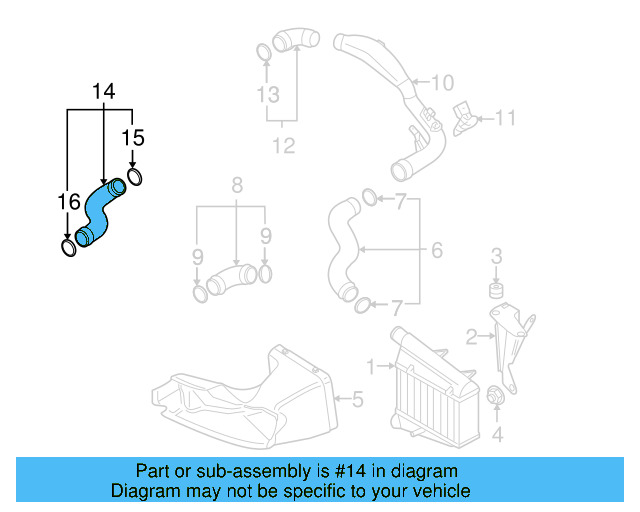 14
15
16
13
12
10
11
8
9
9
7
6
7
3
2
1
5
4

Part or sub-assembly is #14 in diagram
Diagram may not be specific to your vehicle