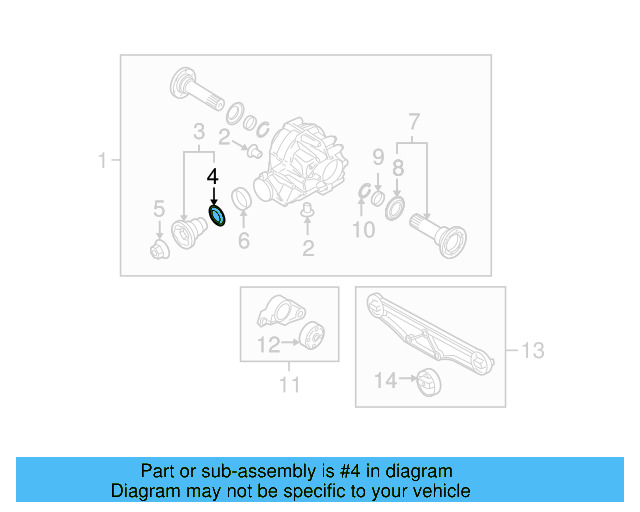 1
3
2
4
5
6
2
7
9
8
10
12
11
13
14

Part or sub-assembly is #4 in diagram
Diagram may not be specific to your vehicle