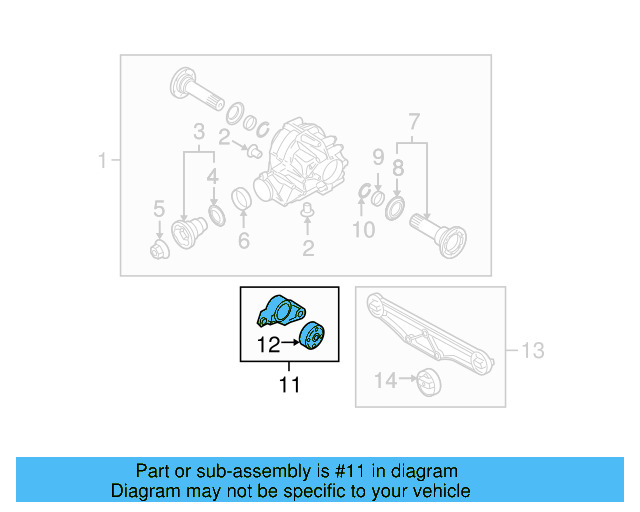 1
3
2
4
5
6
2
7
9
8
10
12
11
13
14

Part or sub-assembly is #11 in diagram
Diagram may not be specific to your vehicle