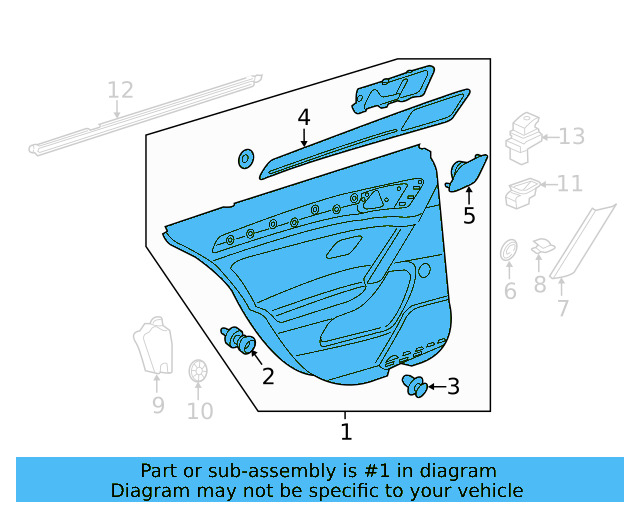 12
4
13
11
5
6
8
7
9
10
2
3
1

Part or sub-assembly is #1 in diagram
Diagram may not be specific to your vehicle