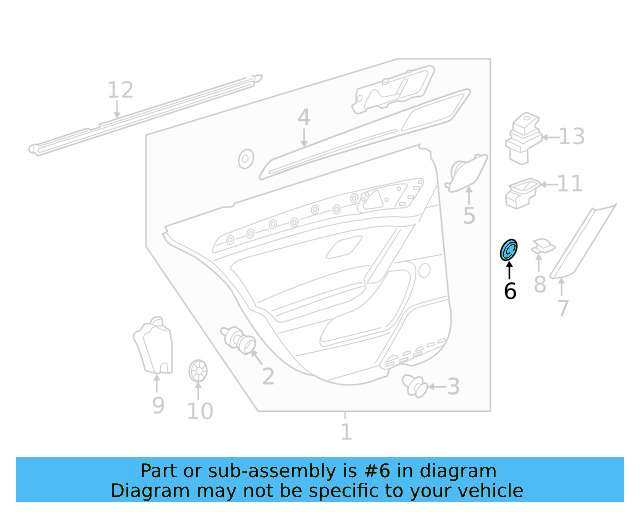 12
4
13
11
5
6
8
7
9
10
2
3
1

Part or sub-assembly is #6 in diagram
Diagram may not be specific to your vehicle