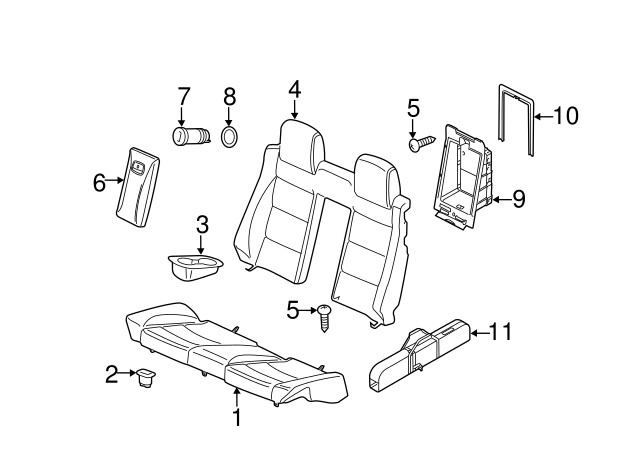 7
8
4
5
10
6
9
3
5
11
2
1