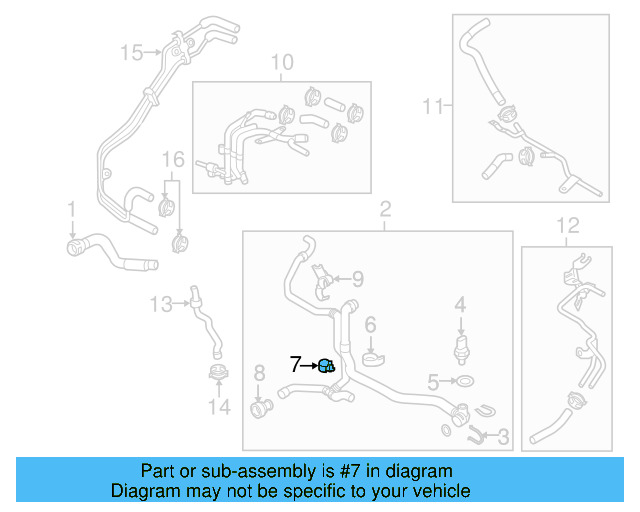 15
10
11
16
1
2
12
9
13
4
6
7
8
5
14
3

Part or sub-assembly is #7 in diagram
Diagram may not be specific to your vehicle