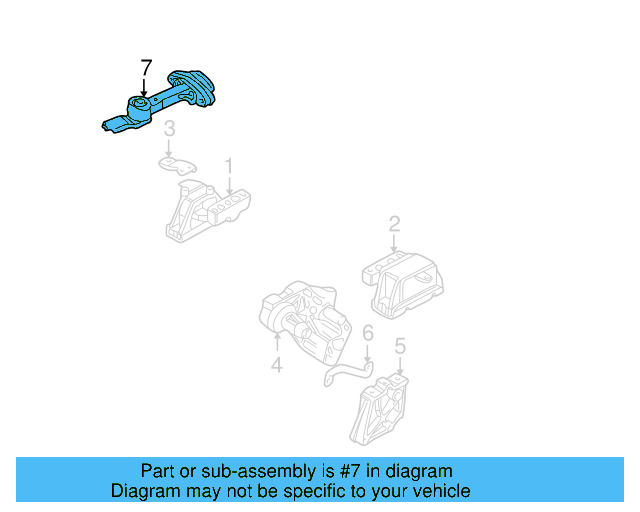 7
3
1
2
4
6
5

Part or sub-assembly is #7 in diagram
Diagram may not be specific to your vehicle