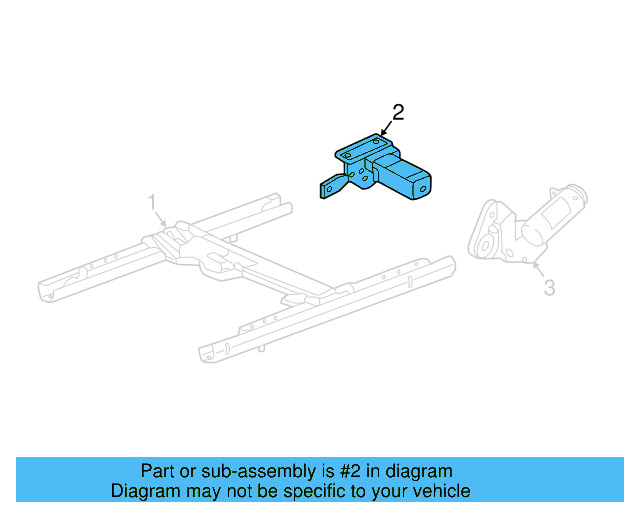 2

1

3

Part or sub-assembly is #2 in diagram
Diagram may not be specific to your vehicle