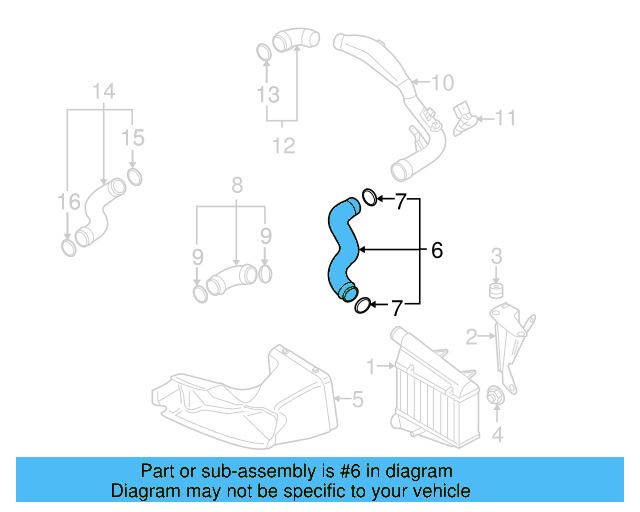 14
15
16
13
12
10
11
8
9
9
7
6
7
3
2
1
5
4

Part or sub-assembly is #6 in diagram
Diagram may not be specific to your vehicle