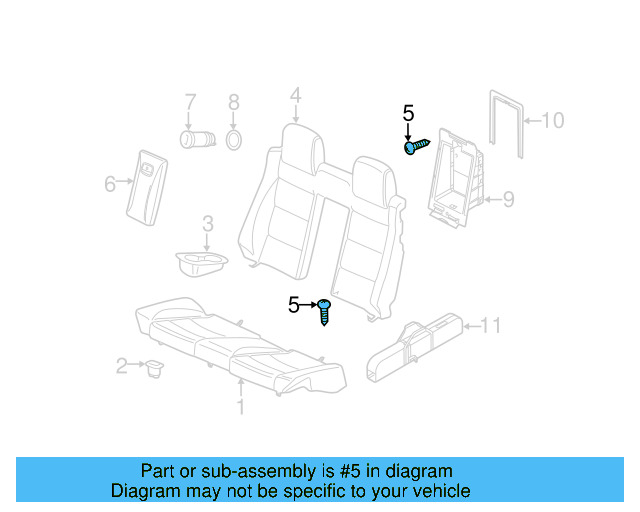 7
8
4
5
10
6
9
3
5
11
2
1

Part or sub-assembly is #5 in diagram
Diagram may not be specific to your vehicle