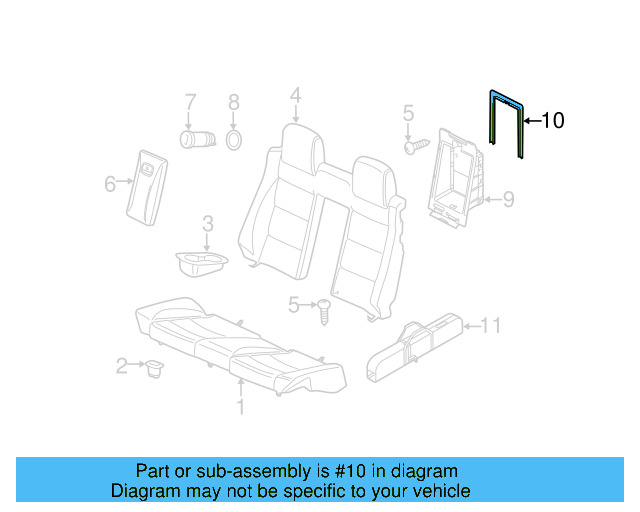 7
8
4
5
10
6
9
3
5
11
2
1

Part or sub-assembly is #10 in diagram
Diagram may not be specific to your vehicle