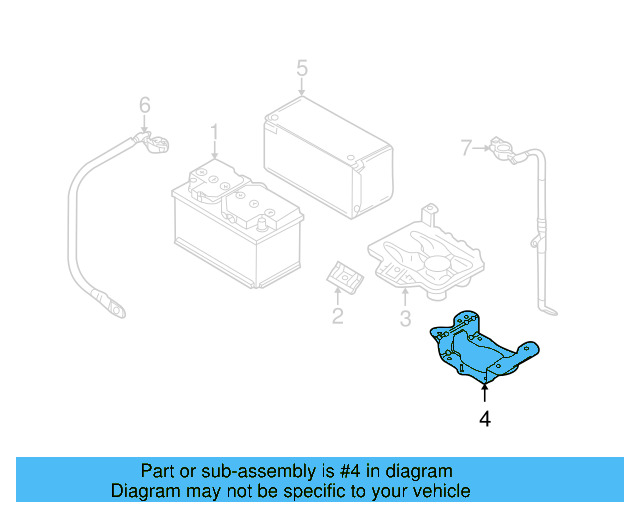 5
6
1
7
2
3
4

Part or sub-assembly is #4 in diagram
Diagram may not be specific to your vehicle