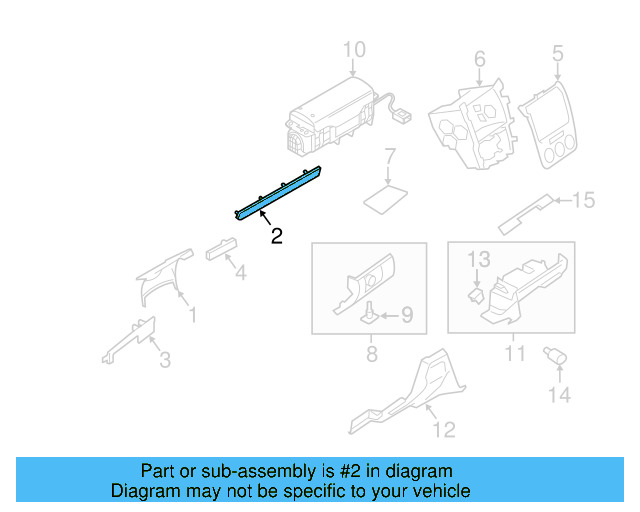 10
6
5
7
15
2
4
13
1
9
3
8
11
14
12

Part or sub-assembly is #2 in diagram
Diagram may not be specific to your vehicle