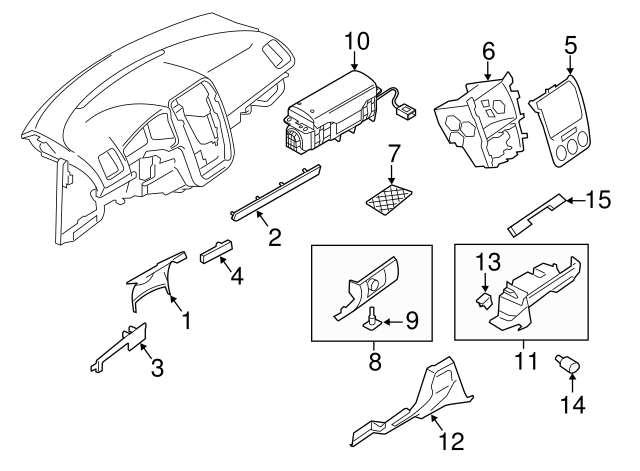 10
6
5
7
15
2
4
13
1
9
3
8
11
14
12