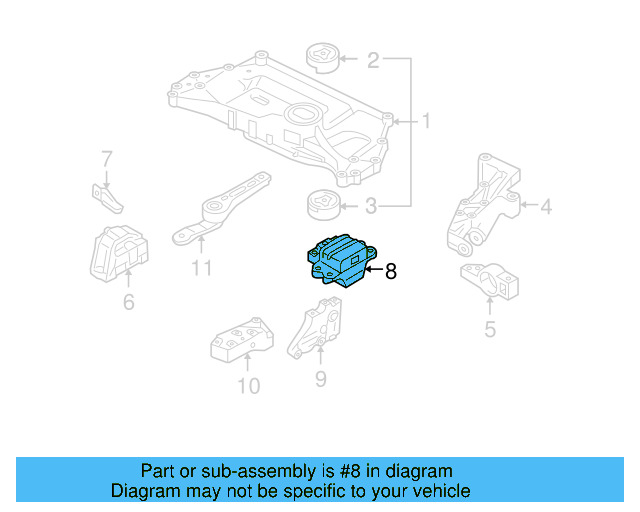 2
1
7
3
4
11
8
6
5
10
9

Part or sub-assembly is #8 in diagram
Diagram may not be specific to your vehicle